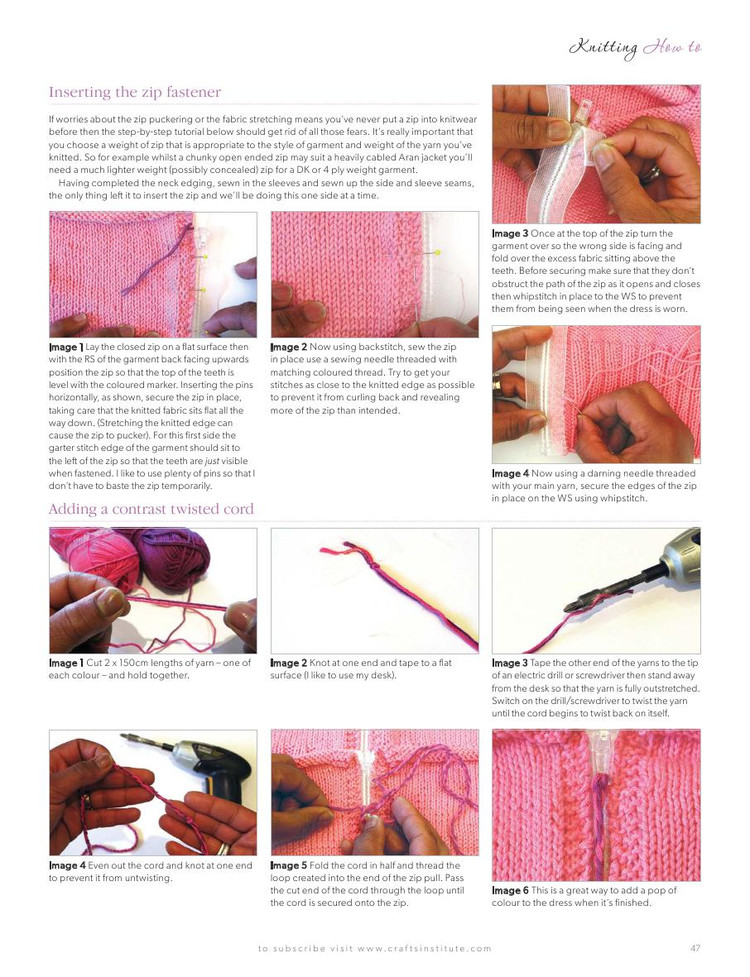 Knitting How to

Inserting the zip fastener

If worries about the zip puckering or the fabric stretching means you've never put a zip into knitwear before then the step-by-step tutorial below should get rid of all those fears. It's really important that you choose a weight of zip that is appropriate to the style of garment and weight of the yarn you've knitted. So for example whilst a chunky open ended zip may suit a heavily cabled Aran jacket you'll need a much lighter weight (possibly concealed) zip for a DK or 4 ply weight garment.

Having completed the neck edging, sewn in the sleeves and sewn up the side and sleeve seams, the only thing left it to insert the zip and we'll be doing this one side at a time.

Image 1 Lay the closed zip on a flat surface then with the RS of the garment back facing upwards position the zip so that the top of the teeth is level with the coloured marker. Inserting the pins horizontally, as shown, secure the zip in place, taking care that the knitted fabric sits flat all the way down. (Stretching the knitted edge can cause the zip to pucker). For this first side the garter stitch edge of the garment should sit to the left of the zip so that the teeth are just visible when fastened. I like to use plenty of pins so that I don't have to baste the zip temporarily.

Image 2 Now using backstitch, sew the zip in place use a sewing needle threaded with matching coloured thread. Try to get your stitches as close to the knitted edge as possible to prevent it from curling back and revealing more of the zip than intended.

Image 3 Once at the top of the zip turn the garment over so the wrong side is facing and fold over the excess fabric sitting above the teeth. Before securing make sure that they don't obstruct the path of the zip as it opens and closes then whipstitch in place to the WS to prevent them from being seen when the dress is worn.

Image 4 Now using a darning needle threaded with your main yarn, secure the edges of the zip in place on the WS using whipstitch.

Adding a contrast twisted cord

Image 1 Cut 2 x 150cm lengths of yarn – one of each colour – and hold together.

Image 2 Knot at one end and tape to a flat surface (I like to use my desk).

Image 3 Tape the other end of the yarns to the tip of an electric drill or screwdriver then stand away from the desk so that the yarn is fully outstretched. Switch on the drill/screwdriver to twist the yarn until the cord begins to twist back on itself.

Image 4 Even out the cord and knot at one end to prevent it from untwisting.

Image 5 Fold the cord in half and thread the loop created into the end of the zip pull. Pass the cut end of the cord through the loop until the cord is secured onto the zip.

Image 6 This is a great way to add a pop of colour to the dress when it's finished.

to subscribe visit www.craftsinstitute.com

47