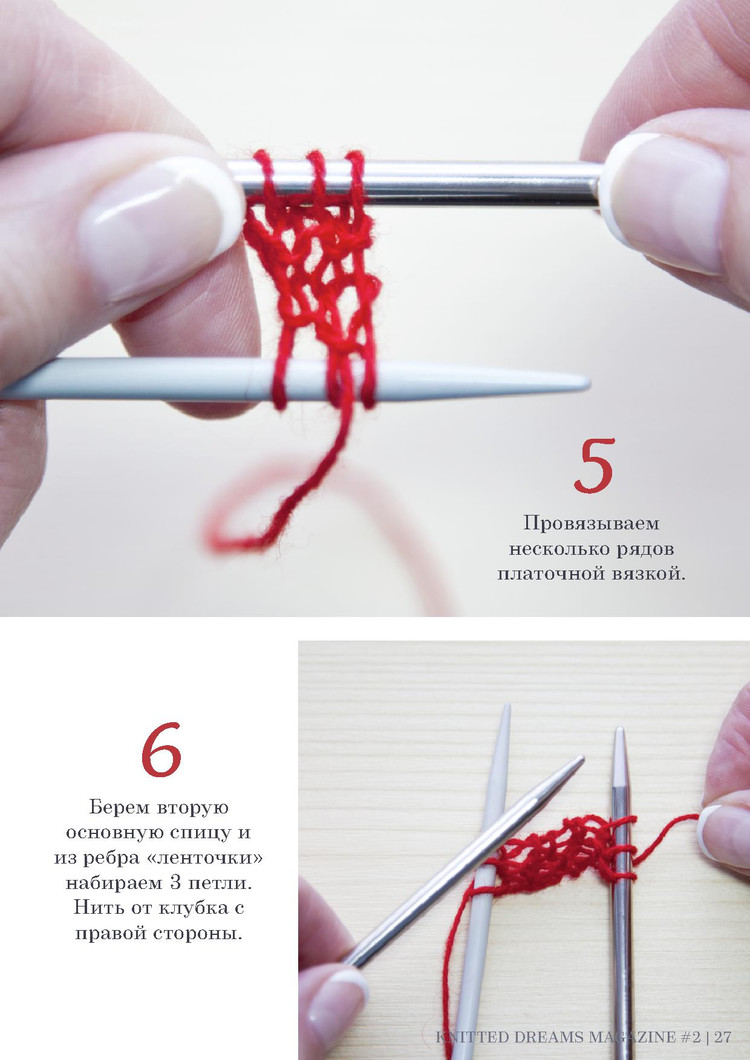 5

Провязываем несколько рядов платочной вязкой.

6

Берем вторую основную спицу и из ребра «ленточки» набираем 3 петли. Нить от клубка с правой стороны.

KNITTED DREAMS MAGAZINE #2 | 27