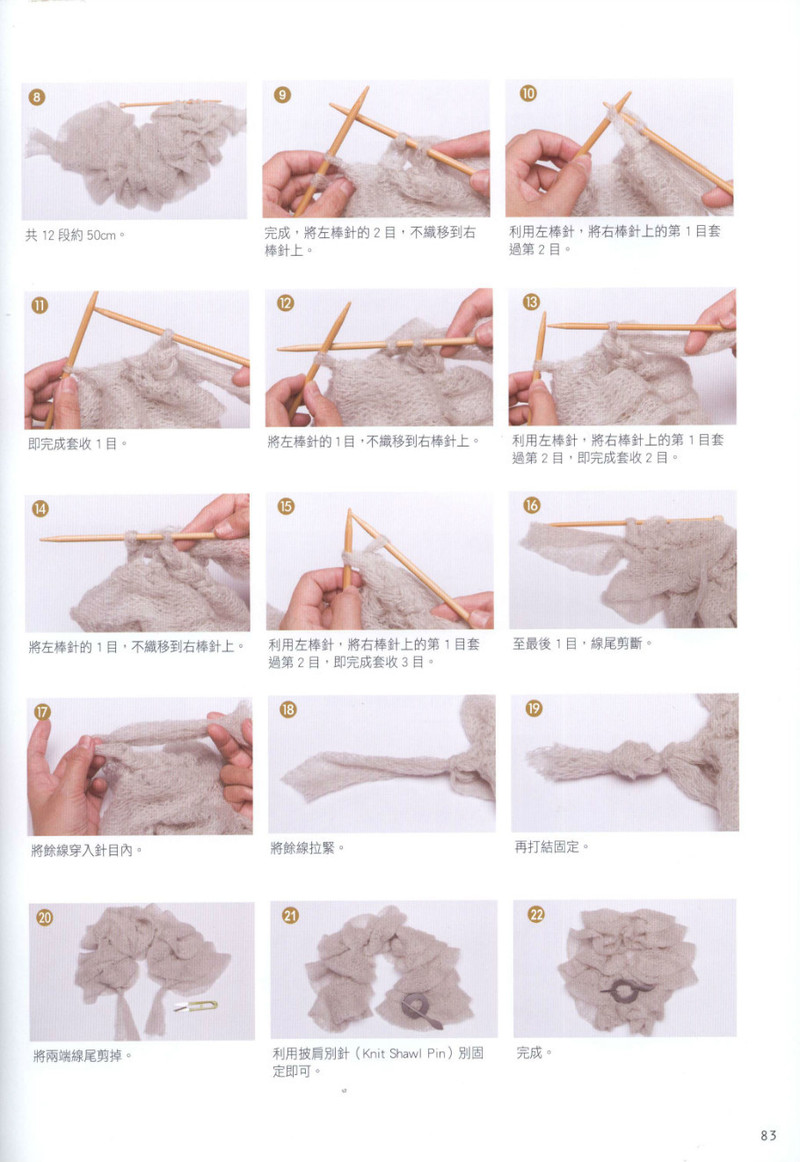 8
共 12 段約 50cm。

9
完成，將左棒針的 2 目，不織移到右棒針上。

10
利用左棒針，將右棒針上的第 1 目套過第 2 目。

11
即完成套收 1 目。

12
將左棒針的 1 目，不織移到右棒針上。

13
利用左棒針，將右棒針上的第 1 目套過第 2 目，即完成套收 2 目。

14
將左棒針的 1 目，不織移到右棒針上。

15
利用左棒針，將右棒針上的第 1 目套過第 2 目，即完成套收 3 目。

16
至最後 1 目，線尾剪斷。

17
將餘線穿入針目內。

18
將餘線拉緊。

19
再打結固定。

20
將兩端線尾剪掉。

21
利用披肩別針（Knit Shawl Pin）別固定即可。

22
完成。

83