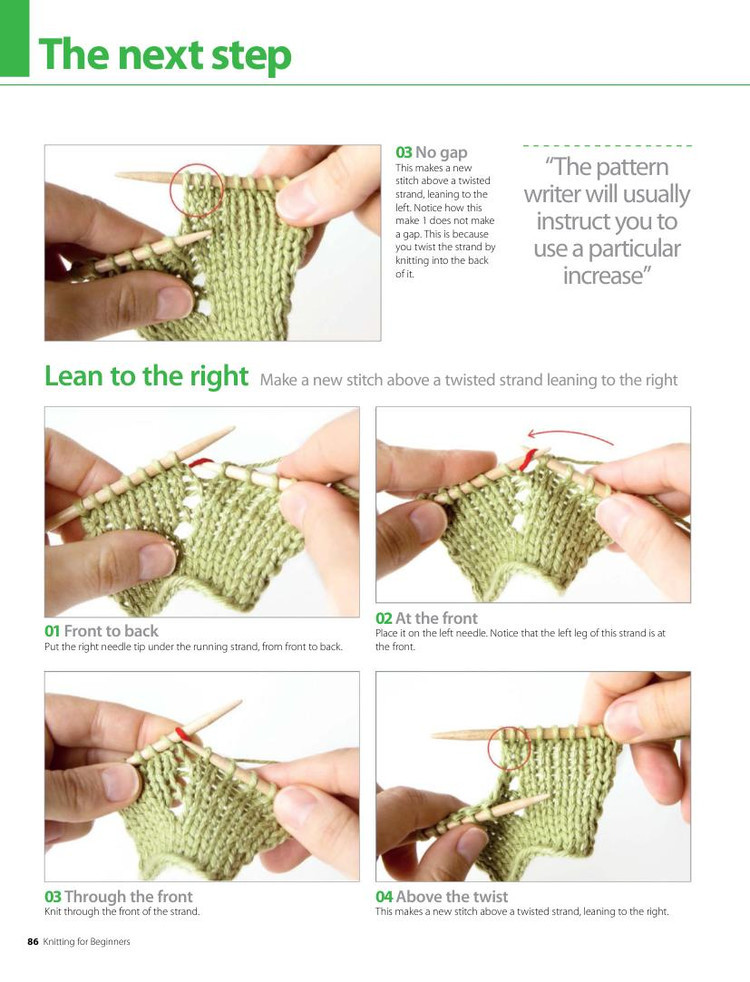 The next step

03 No gap
This makes a new stitch above a twisted strand, leaning to the left. Notice how this make 1 does not make a gap. This is because you twist the strand by knitting into the back of it.

"The pattern writer will usually instruct you to use a particular increase"

Lean to the right Make a new stitch above a twisted strand leaning to the right

01 Front to back
Put the right needle tip under the running strand, from front to back.

02 At the front
Place it on the left needle. Notice that the left leg of this strand is at the front.

03 Through the front
Knit through the front of the strand.

04 Above the twist
This makes a new stitch above a twisted strand, leaning to the right.

86 Knitting for Beginners