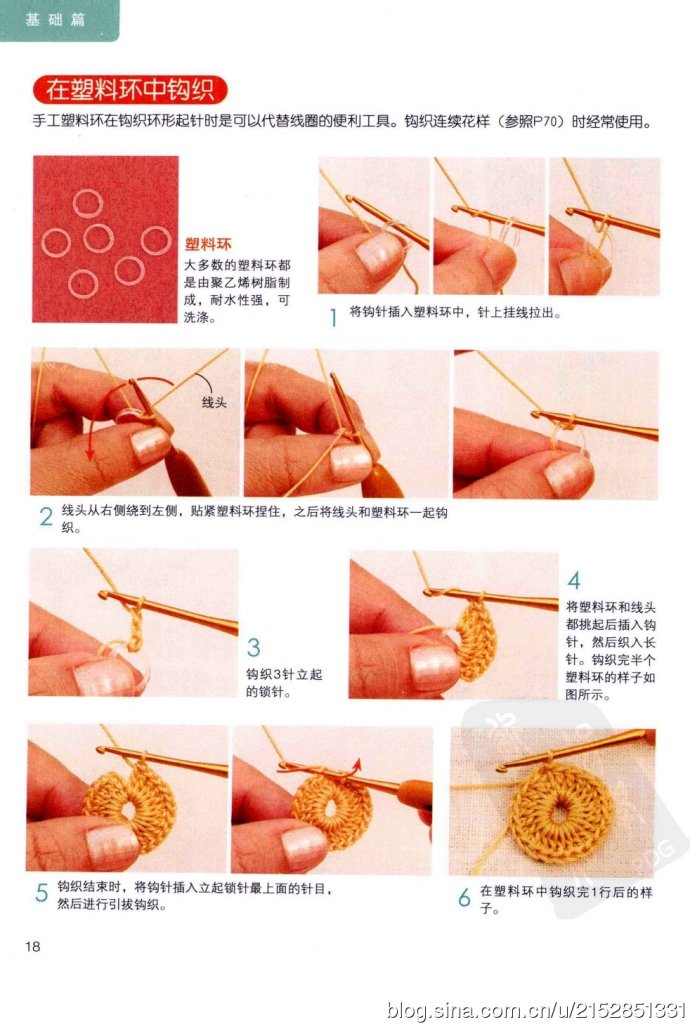 基础篇

在塑料环中钩织

手工塑料环在钩织环形起针时是可以代替线圈的便利工具。钩织连续花样（参照P70）时经常使用。

塑料环
大多数的塑料环都是由聚乙烯树脂制成，耐水性强，可洗涤。

1 将钩针插入塑料环中，针上挂线拉出。

线头

2 线头从右侧绕到左侧，贴紧塑料环捏住，之后将线头和塑料环一起钩织。

3 钩织3针立起的锁针。

4 将塑料环和线头都挑起后插入钩针，然后织入长针。钩织完半个塑料环的样子如图所示。

5 钩织结束时，将钩针插入立起锁针最上面的针目，然后进行引拔钩织。

6 在塑料环中钩织完1行后的样子。

18

blog.sina.com.cn/u/2152851331