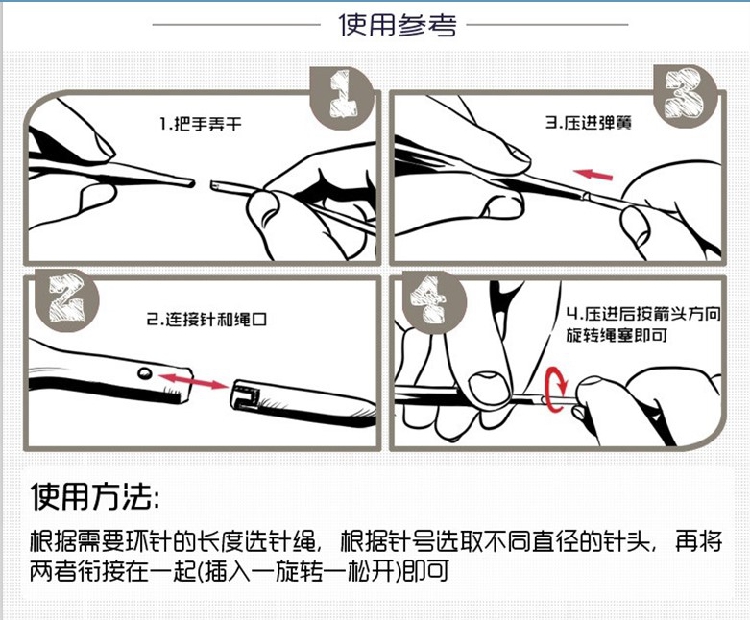 使用参考

1

1.把手弄干

3

3.压进弹簧

2

2.连接针和绳口

4

4.压进后按箭头方向旋转绳塞即可

使用方法:

根据需要环针的长度选针绳，根据针号选取不同直径的针头，再将两者衔接在一起(插入一旋转一松开)即可