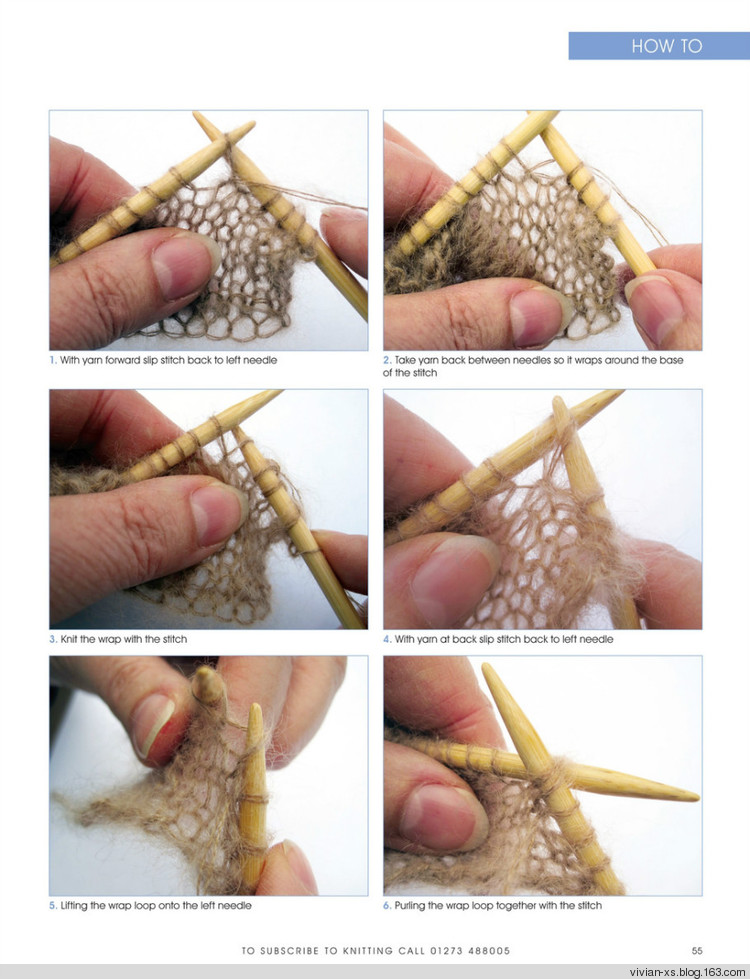 HOW TO

1. With yarn forward slip stitch back to left needle

2. Take yarn back between needles so it wraps around the base of the stitch

3. Knit the wrap with the stitch

4. With yarn at back slip stitch back to left needle

5. Lifting the wrap loop onto the left needle

6. Purling the wrap loop together with the stitch

TO SUBSCRIBE TO KNITTING CALL 01273 488005

55

vivian-xs.blog.163.com