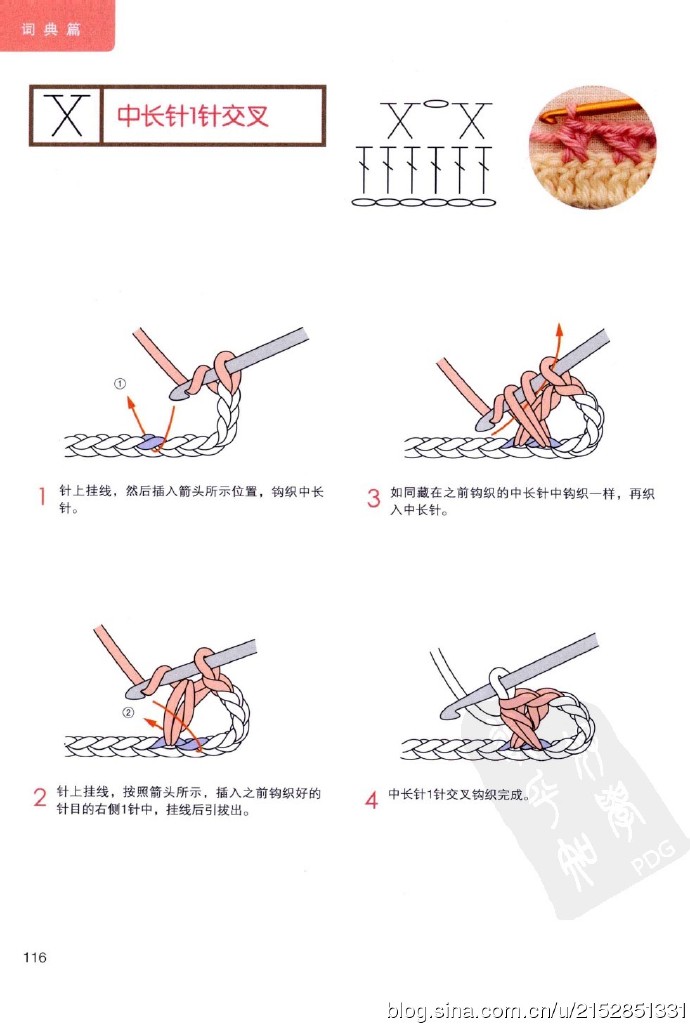 词典篇

中长针1针交叉

①

1 针上挂线，然后插入箭头所示位置，钩织中长针。

3 如同藏在之前钩织的中长针中钩织一样，再织入中长针。

②

2 针上挂线，按照箭头所示，插入之前钩织好的针目的右侧1针中，挂线后引拔出。

4 中长针1针交叉钩织完成。

PDG

116

blog.sina.com.cn/u/2152851331