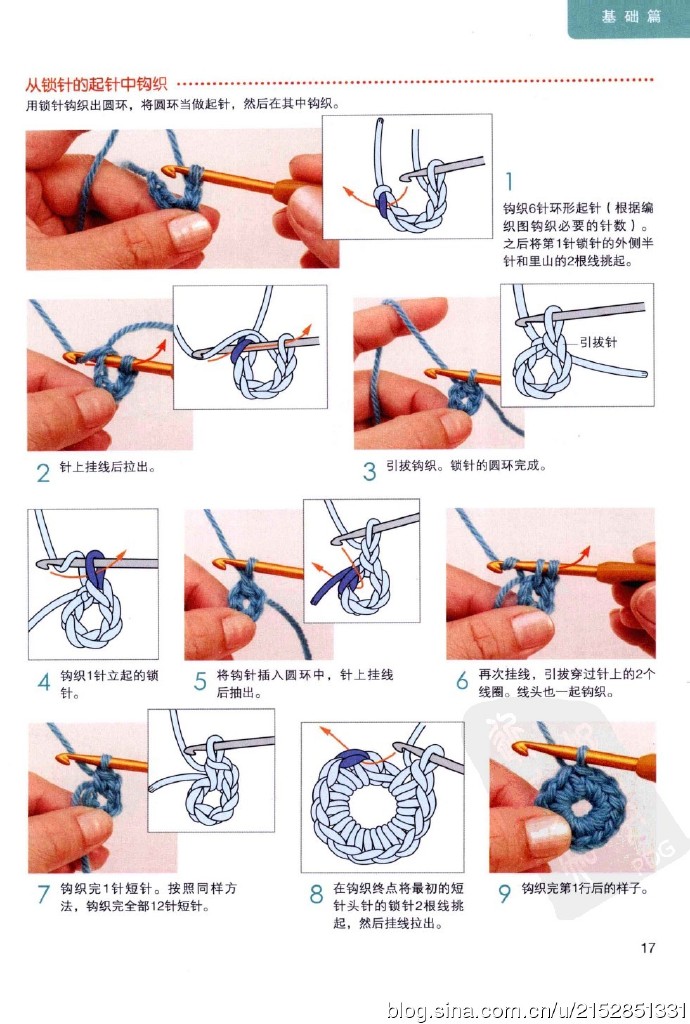 基础篇

从锁针的起针中钩织

用锁针钩织出圆环，将圆环当做起针，然后在其中钩织。

1 钩织6针环形起针（根据编织图钩织必要的针数）。之后将第1针锁针的外侧半针和里山的2根线挑起。

引拔针

2 针上挂线后拉出。

3 引拔钩织。锁针的圆环完成。

4 钩织1针立起的锁针。

5 将钩针插入圆环中，针上挂线后抽出。

6 再次挂线，引拔穿过针上的2个线圈。线头也一起钩织。

7 钩织完1针短针。按照同样方法，钩织完全部12针短针。

8 在钩织终点将最初的短针头针的锁针2根线挑起，然后挂线拉出。

9 钩织完第1行后的样子。

17

blog.sina.com.cn/u/2152851331