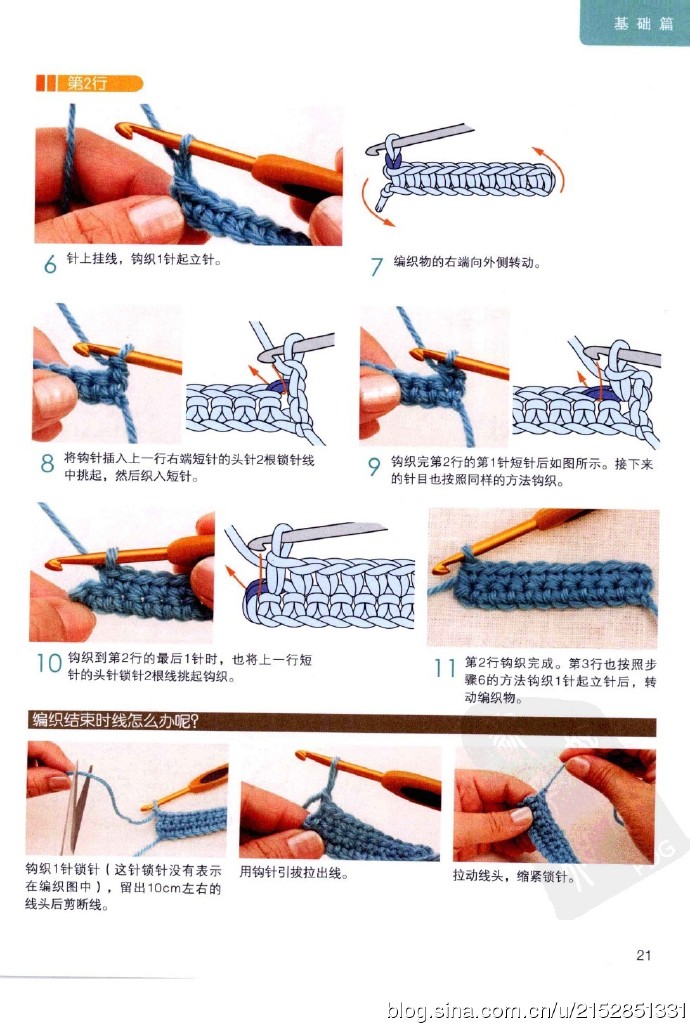 基础篇

第2行

6 针上挂线，钩织1针起立针。

7 编织物的右端向外侧转动。

8 将钩针插入上一行右端短针的头针2根锁针线中挑起，然后织入短针。

9 钩织完第2行的第1针短针后如图所示。接下来的针目也按照同样的方法钩织。

10 钩织到第2行的最后1针时，也将上一行短针的头针锁针2根线挑起钩织。

11 第2行钩织完成。第3行也按照步骤6的方法钩织1针起立针后，转动编织物。

编织结束时线怎么办呢?

钩织1针锁针（这针锁针没有表示在编织图中），留出10cm左右的线头后剪断线。

用钩针引拔拉出线。

拉动线头，缩紧锁针。

21

blog.sina.com.cn/u/2152851331