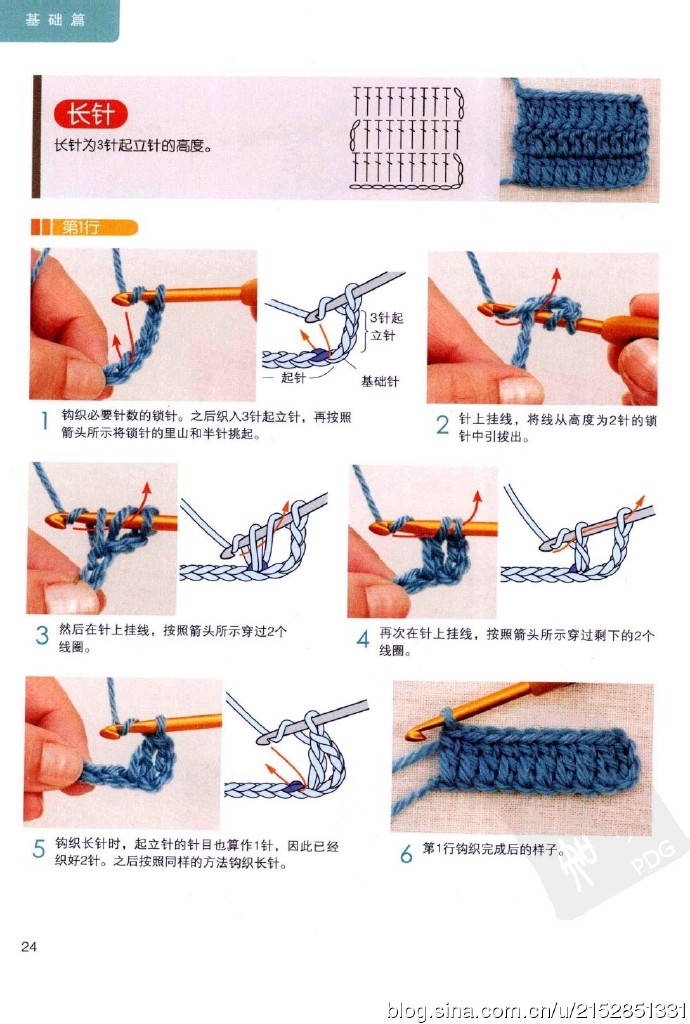 基础篇

长针
长针为3针起立针的高度。

第1行

3针起立针
起针
基础针

1 钩织必要针数的锁针。之后织入3针起立针，再按照箭头所示将锁针的里山和半针挑起。

2 针上挂线，将线从高度为2针的锁针中引拔出。

3 然后在针上挂线，按照箭头所示穿过2个线圈。

4 再次在针上挂线，按照箭头所示穿过剩下的2个线圈。

5 钩织长针时，起立针的针目也算作1针，因此已经织好2针。之后按照同样的方法钩织长针。

6 第1行钩织完成后的样子。

PDG

24

blog.sina.com.cn/u/2152851331