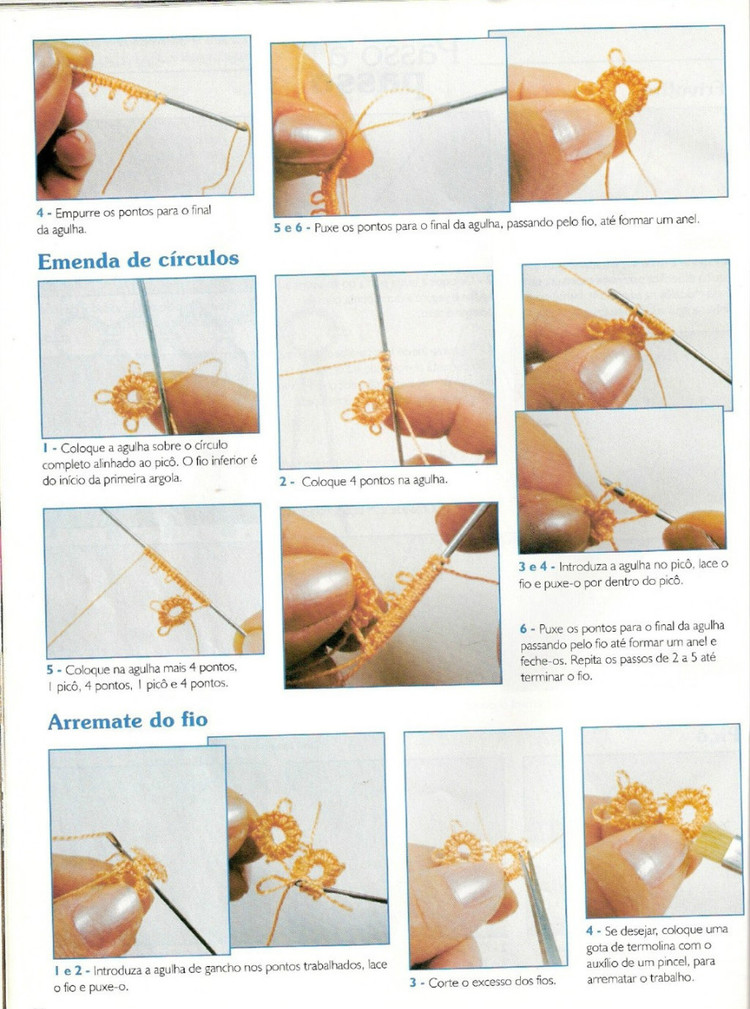 4 - Empurre os pontos para o final da agulha.

5 e 6 - Puxe os pontos para o final da agulha, passando pelo fio, até formar um anel.

Emenda de círculos

1 - Coloque a agulha sobre o círculo completo alinhado ao picô. O fio inferior é do início da primeira argola.

2 - Coloque 4 pontos na agulha.

3 e 4 - Introduza a agulha no picô, lace o fio e puxe-o por dentro do picô.

5 - Coloque na agulha mais 4 pontos, 1 picô, 4 pontos, 1 picô e 4 pontos.

6 - Puxe os pontos para o final da agulha passando pelo fio até formar um anel e feche-os. Repita os passos de 2 a 5 até terminar o fio.

Arremate do fio

1 e 2 - Introduza a agulha de gancho nos pontos trabalhados, lace o fio e puxe-o.

3 - Corte o excesso dos fios.

4 - Se desejar, coloque uma gota de termolina com o auxílio de um pincel, para arrematar o trabalho.