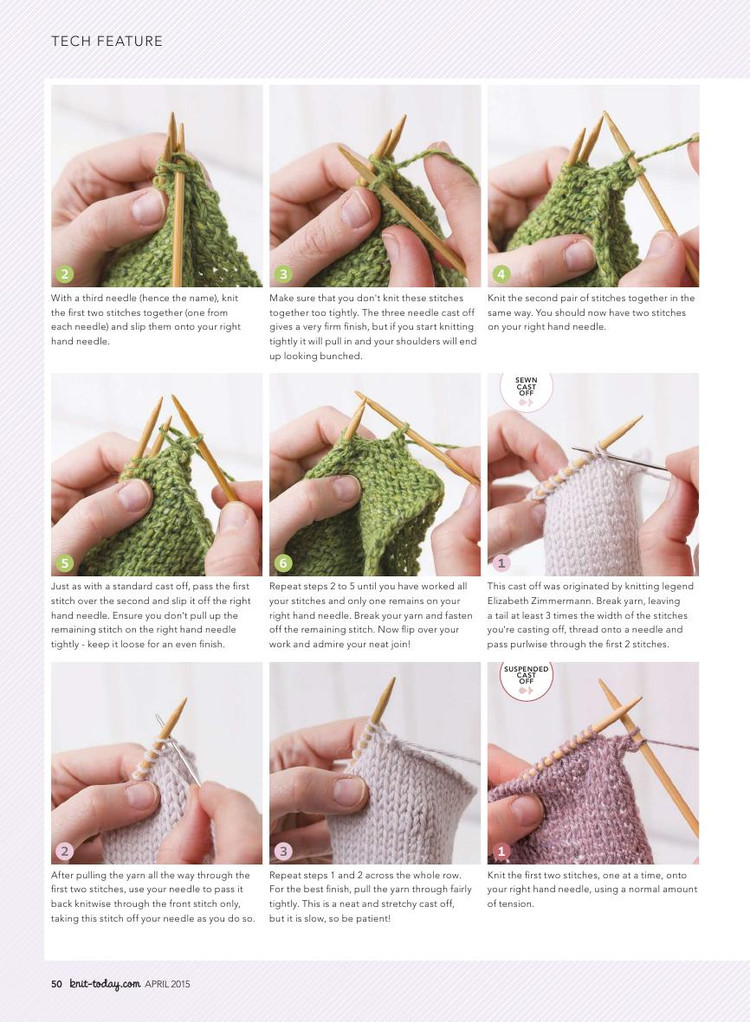 TECH FEATURE

2

With a third needle (hence the name), knit the first two stitches together (one from each needle) and slip them onto your right hand needle.

3

Make sure that you don't knit these stitches together too tightly. The three needle cast off gives a very firm finish, but if you start knitting tightly it will pull in and your shoulders will end up looking bunched.

4

Knit the second pair of stitches together in the same way. You should now have two stitches on your right hand needle.

5

Just as with a standard cast off, pass the first stitch over the second and slip it off the right hand needle. Ensure you don't pull up the remaining stitch on the right hand needle tightly - keep it loose for an even finish.

6

Repeat steps 2 to 5 until you have worked all your stitches and only one remains on your right hand needle. Break your yarn and fasten off the remaining stitch. Now flip over your work and admire your neat join!

SEWN CAST OFF

1

This cast off was originated by knitting legend Elizabeth Zimmermann. Break yarn, leaving a tail at least 3 times the width of the stitches you're casting off, thread onto a needle and pass purlwise through the first 2 stitches.

2

After pulling the yarn all the way through the first two stitches, use your needle to pass it back knitwise through the front stitch only, taking this stitch off your needle as you do so.

3

Repeat steps 1 and 2 across the whole row. For the best finish, pull the yarn through fairly tightly. This is a neat and stretchy cast off, but it is slow, so be patient!

SUSPENDED CAST OFF

1

Knit the first two stitches, one at a time, onto your right hand needle, using a normal amount of tension.

50 knit-today.com APRIL 2015