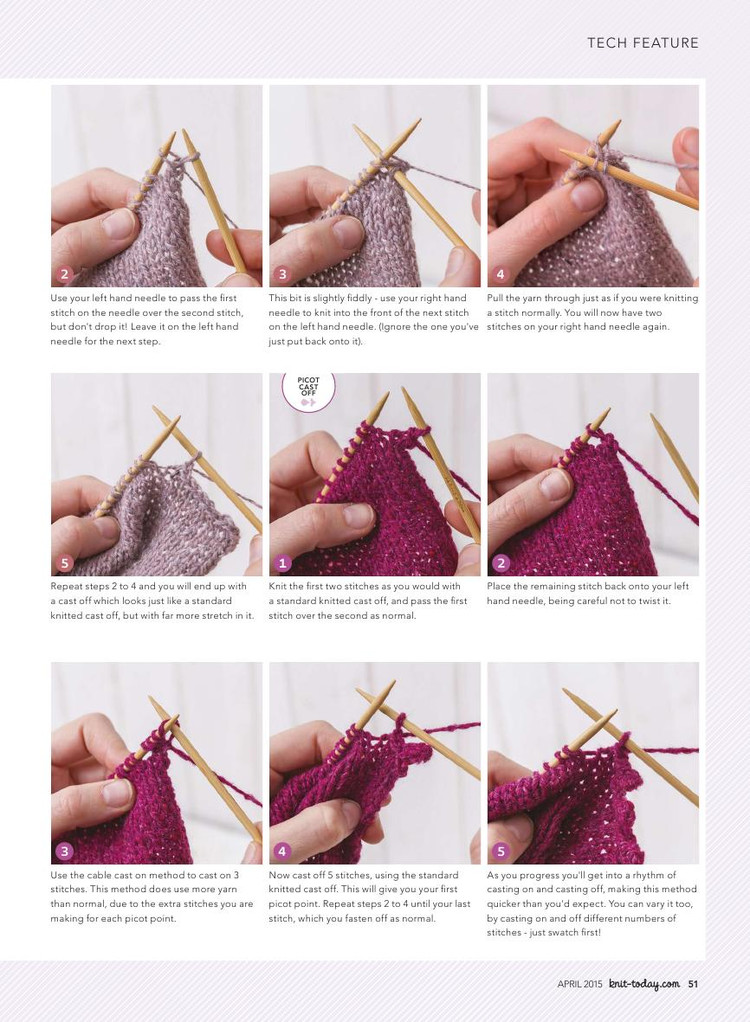 TECH FEATURE

2

Use your left hand needle to pass the first stitch on the needle over the second stitch, but don't drop it! Leave it on the left hand needle for the next step.

3

This bit is slightly fiddly - use your right hand needle to knit into the front of the next stitch on the left hand needle. (Ignore the one you've just put back onto it).

4

Pull the yarn through just as if you were knitting a stitch normally. You will now have two stitches on your right hand needle again.

5

Repeat steps 2 to 4 and you will end up with a cast off which looks just like a standard knitted cast off, but with far more stretch in it.

PICOT CAST OFF

1

Knit the first two stitches as you would with a standard knitted cast off, and pass the first stitch over the second as normal.

2

Place the remaining stitch back onto your left hand needle, being careful not to twist it.

3

Use the cable cast on method to cast on 3 stitches. This method does use more yarn than normal, due to the extra stitches you are making for each picot point.

4

Now cast off 5 stitches, using the standard knitted cast off. This will give you your first picot point. Repeat steps 2 to 4 until your last stitch, which you fasten off as normal.

5

As you progress you'll get into a rhythm of casting on and casting off, making this method quicker than you'd expect. You can vary it too, by casting on and off different numbers of stitches - just swatch first!

APRIL 2015 knit-today.com 51