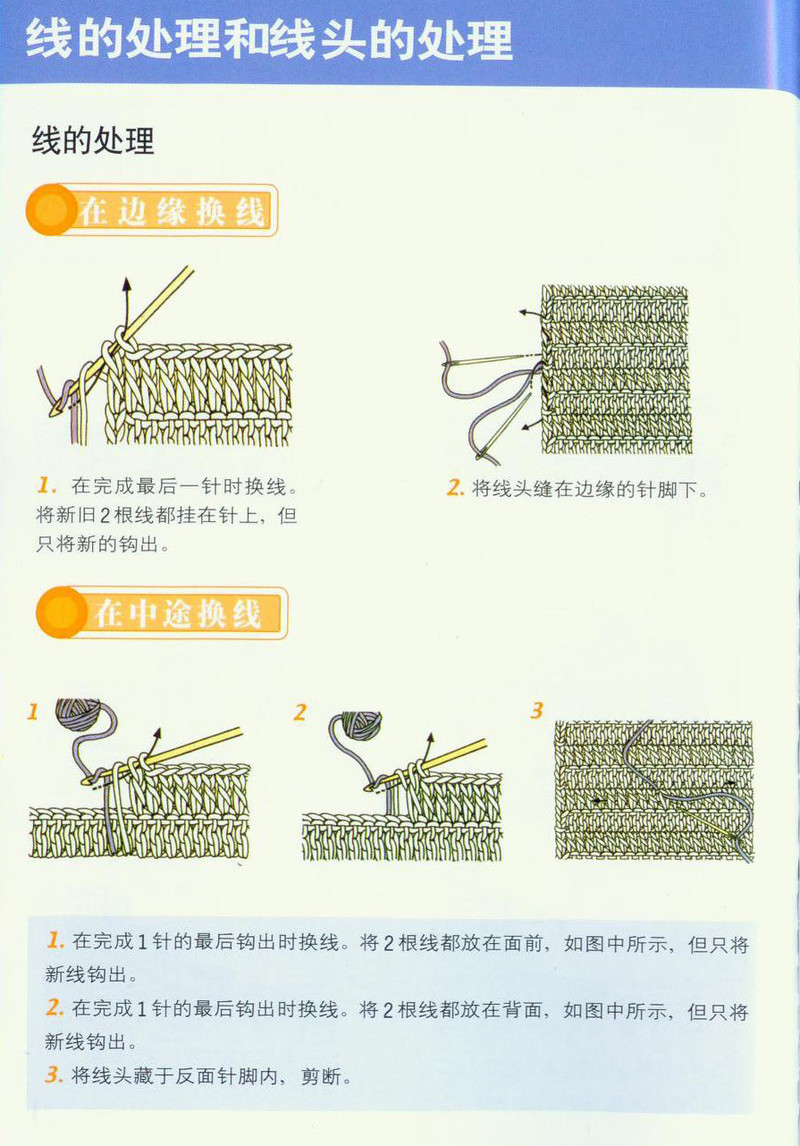 线的处理和线头的处理

线的处理

在边缘换线

1. 在完成最后一针时换线。将新旧2根线都挂在针上，但只将新的钩出。

2. 将线头缝在边缘的针脚下。

在中途换线

1

2

3

1. 在完成1针的最后钩出时换线。将2根线都放在面前，如图中所示，但只将新线钩出。
2. 在完成1针的最后钩出时换线。将2根线都放在背面，如图中所示，但只将新线钩出。
3. 将线头藏于反面针脚内，剪断。