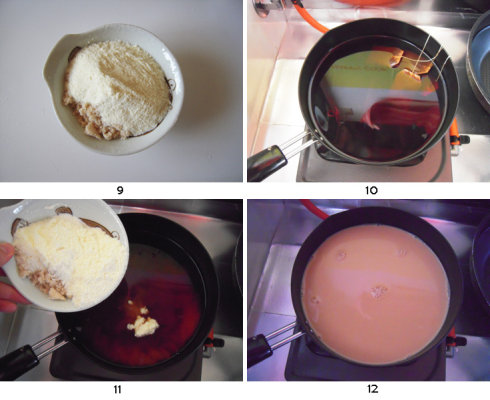 9

10

11

12