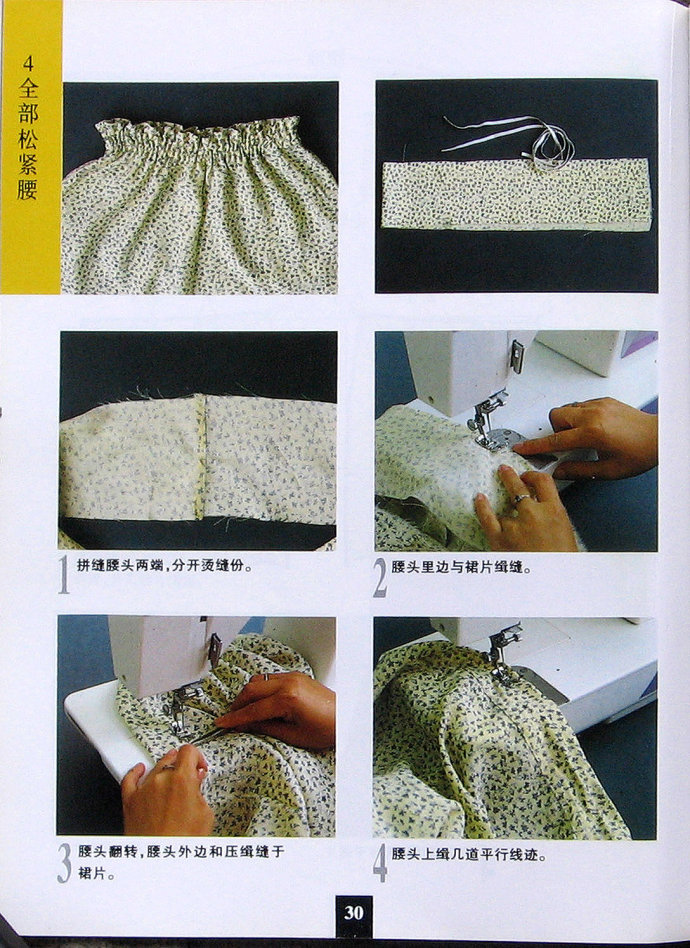 4 全部松紧腰

1 拼缝腰头两端，分开烫缝份。

2 腰头里边与裙片缉缝。

3 腰头翻转，腰头外边和压缉缝于裙片。

4 腰头上缉几道平行线迹。

30