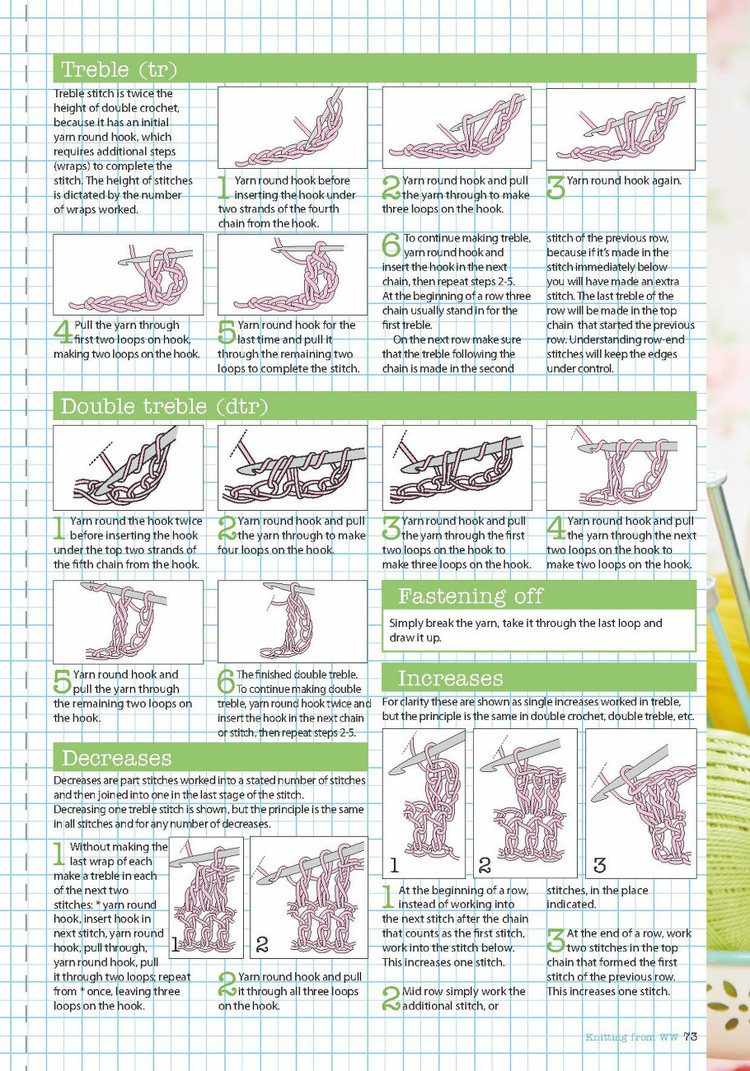 Treble (tr)

Treble stitch is twice the height of double crochet, because it has an initial yarn round hook, which requires additional steps (wraps) to complete the stitch. The height of stitches is dictated by the number of wraps worked.

1 Yarn round hook before inserting the hook under two strands of the fourth chain from the hook.

2 Yarn round hook and pull the yarn through to make three loops on the hook.

3 Yarn round hook again.

4 Pull the yarn through first two loops on hook, making two loops on the hook.

5 Yarn round hook for the last time and pull it through the remaining two loops to complete the stitch.

6 To continue making treble, yarn round hook and insert the hook in the next chain, then repeat steps 2-5. At the beginning of a row three chain usually stand in for the first treble.
On the next row make sure that the treble following the chain is made in the second stitch of the previous row, because if it's made in the stitch immediately below you will have made an extra stitch. The last treble of the row will be made in the top chain that started the previous row. Understanding row-end stitches will keep the edges under control.

Double treble (dtr)

1 Yarn round the hook twice before inserting the hook under the top two strands of the fifth chain from the hook.

2 Yarn round hook and pull the yarn through to make four loops on the hook.

3 Yarn round hook and pull the yarn through the first two loops on the hook to make three loops on the hook.

4 Yarn round hook and pull the yarn through the next two loops on the hook to make two loops on the hook.

5 Yarn round hook and pull the yarn through the remaining two loops on the hook.

6 The finished double treble. To continue making double treble, yarn round hook twice and insert the hook in the next chain or stitch, then repeat steps 2-5.

Fastening off

Simply break the yarn, take it through the last loop and draw it up.

Increases

For clarity these are shown as single increases worked in treble, but the principle is the same in double crochet, double treble, etc.

1 2 3

1 At the beginning of a row, instead of working into the next stitch after the chain that counts as the first stitch, work into the stitch below. This increases one stitch.

2 Mid row simply work the additional stitch, or stitches, in the place indicated.

3 At the end of a row, work two stitches in the top chain that formed the first stitch of the previous row. This increases one stitch.

Decreases

Decreases are part stitches worked into a stated number of stitches and then joined into one in the last stage of the stitch. Decreasing one treble stitch is shown, but the principle is the same in all stitches and for any number of decreases.

1 Without making the last wrap of each make a treble in each of the next two stitches: * yarn round hook, insert hook in next stitch, yarn round hook, pull through, yarn round hook, pull it through two loops; repeat from * once, leaving three loops on the hook.

1 2

2 Yarn round hook and pull it through all three loops on the hook.

Knitting from WW 73