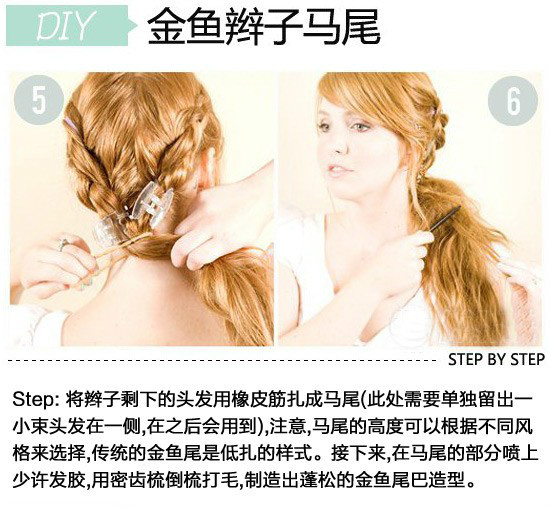 DIY 金鱼辫子马尾

5

6

STEP BY STEP

Step: 将辫子剩下的头发用橡皮筋扎成马尾(此处需要单独留出一小束头发在一侧,在之后会用到),注意,马尾的高度可以根据不同风格来选择,传统的金鱼尾是低扎的样式。接下来,在马尾的部分喷上少许发胶,用密齿梳倒梳打毛,制造出蓬松的金鱼尾巴造型。