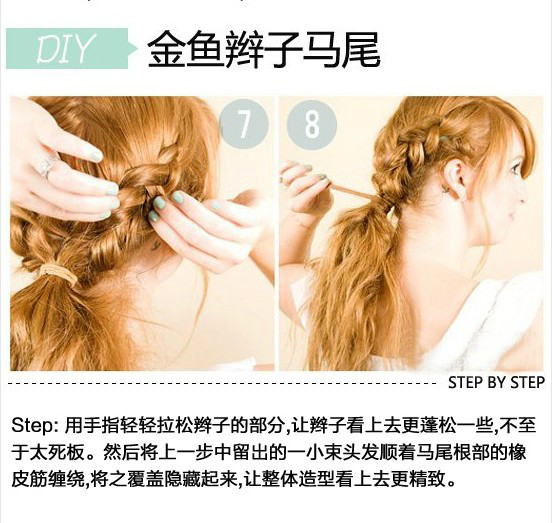 DIY 金鱼辫子马尾

7

8

STEP BY STEP

Step: 用手指轻轻拉松辫子的部分,让辫子看上去更蓬松一些,不至于太死板。然后将上一步中留出的一小束头发顺着马尾根部的橡皮筋缠绕,将之覆盖隐藏起来,让整体造型看上去更精致。