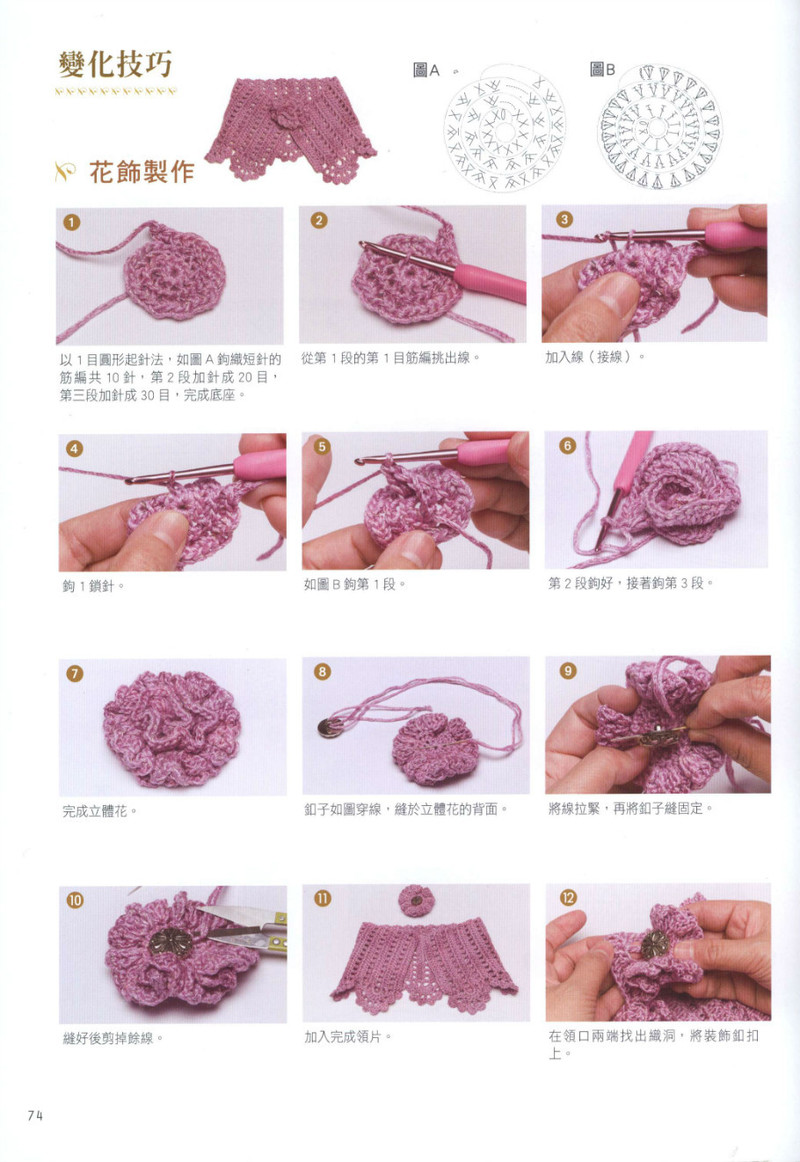 變化技巧

花飾製作

圖A

圖B

1
以 1 目圓形起針法，如圖 A 鉤織短針的筋編共 10 針，第 2 段加針成 20 目，第三段加針成 30 目，完成底座。

2
從第 1 段的第 1 目筋編挑出線。

3
加入線（接線）。

4
鉤 1 鎖針。

5
如圖 B 鉤第 1 段。

6
第 2 段鉤好，接著鉤第 3 段。

7
完成立體花。

8
釦子如圖穿線，縫於立體花的背面。

9
將線拉緊，再將釦子縫固定。

10
縫好後剪掉餘線。

11
加入完成領片。

12
在領口兩端找出織洞，將裝飾釦扣上。

74