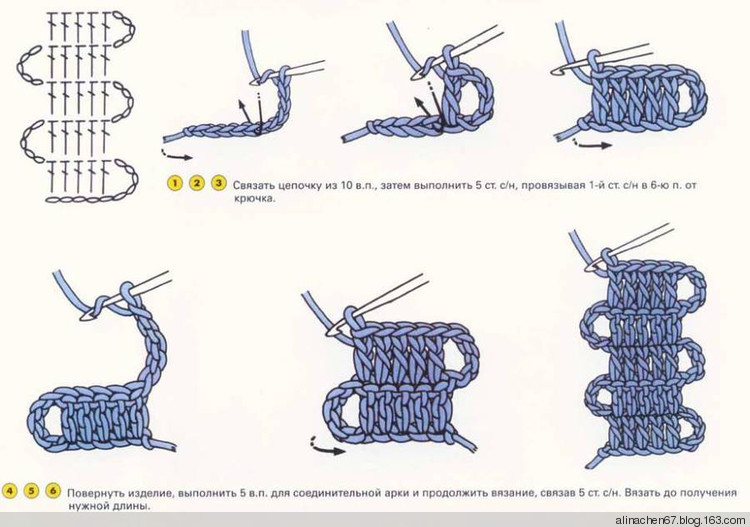 1 2 3 Связать цепочку из 10 в.п., затем выполнить 5 ст. с/н, провязывая 1-й ст. с/н в 6-ю п. от крючка.

4 5 6 Повернуть изделие, выполнить 5 в.п. для соединительной арки и продолжить вязание, связав 5 ст. с/н. Вязать до получения нужной длины.

alinachen67.blog.163.com