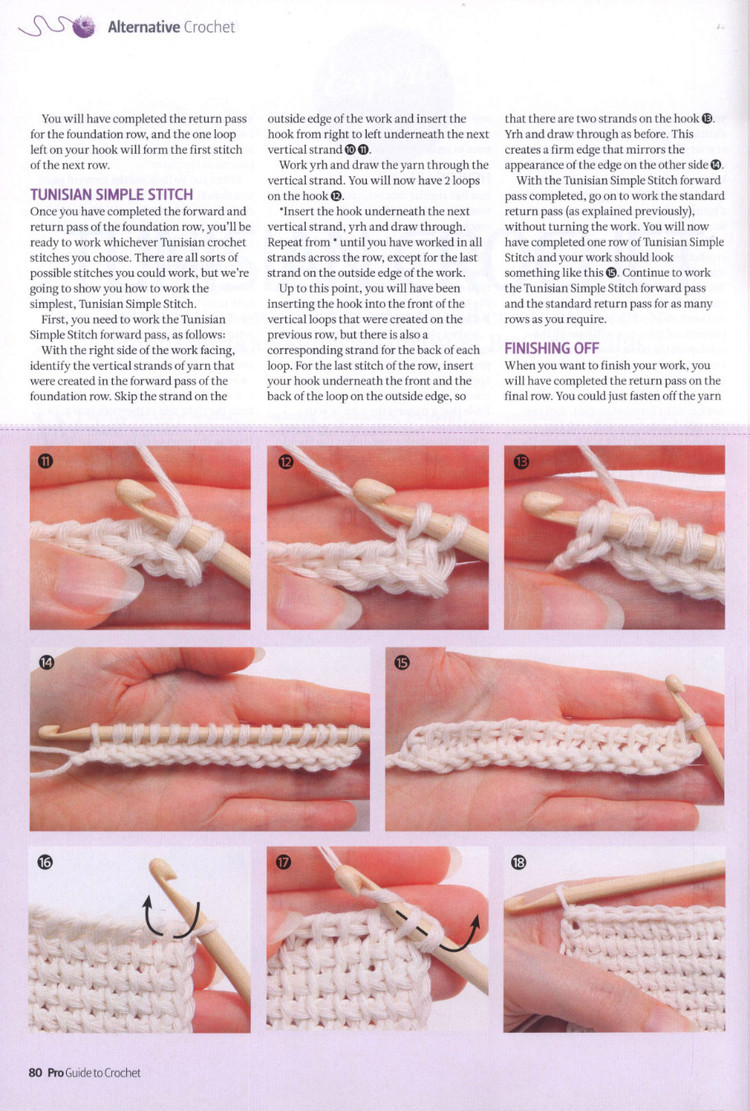 Alternative Crochet

You will have completed the return pass for the foundation row, and the one loop left on your hook will form the first stitch of the next row.

TUNISIAN SIMPLE STITCH

Once you have completed the forward and return pass of the foundation row, you'll be ready to work whichever Tunisian crochet stitches you choose. There are all sorts of possible stitches you could work, but we're going to show you how to work the simplest, Tunisian Simple Stitch.

First, you need to work the Tunisian Simple Stitch forward pass, as follows:

With the right side of the work facing, identify the vertical strands of yarn that were created in the forward pass of the foundation row. Skip the strand on the outside edge of the work and insert the hook from right to left underneath the next vertical strand ⑩ ⑪.

Work yrh and draw the yarn through the vertical strand. You will now have 2 loops on the hook ⑫.

*Insert the hook underneath the next vertical strand, yrh and draw through. Repeat from * until you have worked in all strands across the row, except for the last strand on the outside edge of the work.

Up to this point, you will have been inserting the hook into the front of the vertical loops that were created on the previous row, but there is also a corresponding strand for the back of each loop. For the last stitch of the row, insert your hook underneath the front and the back of the loop on the outside edge, so that there are two strands on the hook ⑬. Yrh and draw through as before. This creates a firm edge that mirrors the appearance of the edge on the other side ⑭.

With the Tunisian Simple Stitch forward pass completed, go on to work the standard return pass (as explained previously), without turning the work. You will now have completed one row of Tunisian Simple Stitch and your work should look something like this ⑮. Continue to work the Tunisian Simple Stitch forward pass and the standard return pass for as many rows as you require.

FINISHING OFF

When you want to finish your work, you will have completed the return pass on the final row. You could just fasten off the yarn

⑪ ⑫ ⑬ ⑭ ⑮ ⑯ ⑰ ⑱

80 Pro Guide to Crochet