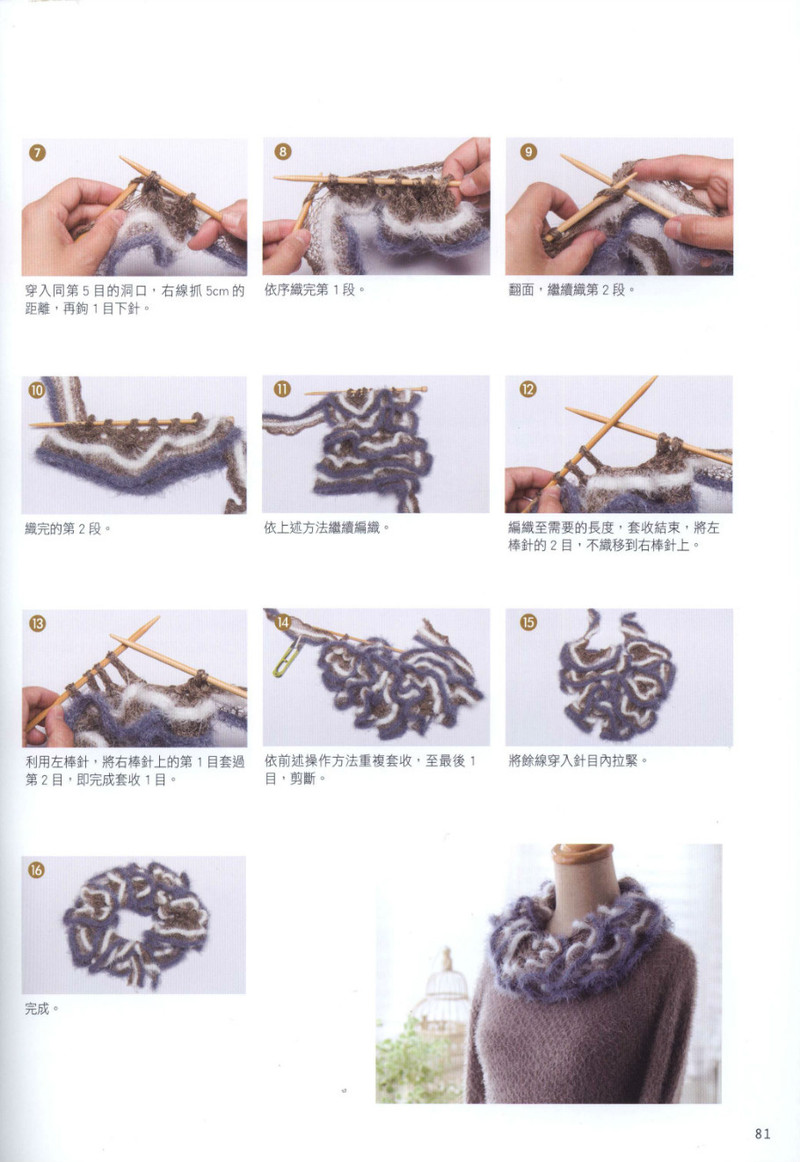 7
穿入同第 5 目的洞口，右線抓 5cm 的距離，再鉤 1 目下針。

8
依序織完第 1 段。

9
翻面，繼續織第 2 段。

10
織完的第 2 段。

11
依上述方法繼續編織。

12
編織至需要的長度，套收結束，將左棒針的 2 目，不織移到右棒針上。

13
利用左棒針，將右棒針上的第 1 目套過第 2 目，即完成套收 1 目。

14
依前述操作方法重複套收，至最後 1 目，剪斷。

15
將餘線穿入針目內拉緊。

16
完成。

81