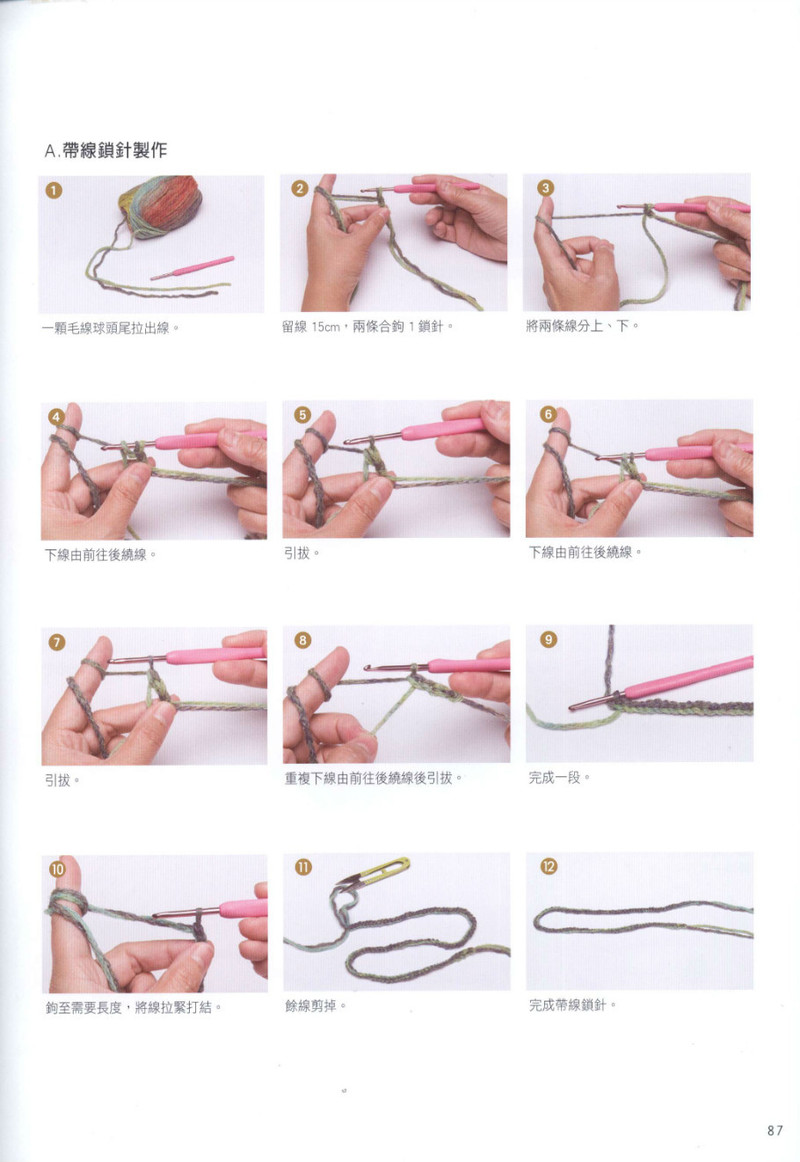 A.帶線鎖針製作

1
一顆毛線球頭尾拉出線。

2
留線 15cm，兩條合鉤 1 鎖針。

3
將兩條線分上、下。

4
下線由前往後繞線。

5
引拔。

6
下線由前往後繞線。

7
引拔。

8
重複下線由前往後繞線後引拔。

9
完成一段。

10
鉤至需要長度，將線拉緊打結。

11
餘線剪掉。

12
完成帶線鎖針。

87