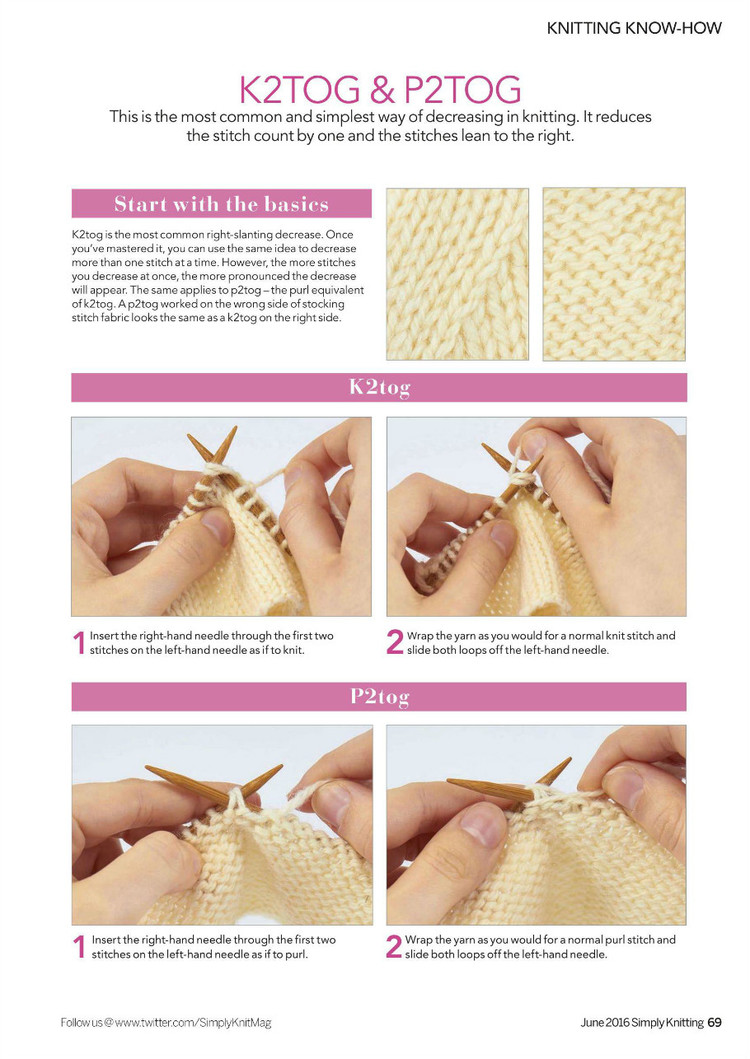 KNITTING KNOW-HOW

K2TOG & P2TOG

This is the most common and simplest way of decreasing in knitting. It reduces the stitch count by one and the stitches lean to the right.

Start with the basics

K2tog is the most common right-slanting decrease. Once you've mastered it, you can use the same idea to decrease more than one stitch at a time. However, the more stitches you decrease at once, the more pronounced the decrease will appear. The same applies to p2tog – the purl equivalent of k2tog. A p2tog worked on the wrong side of stocking stitch fabric looks the same as a k2tog on the right side.

K2tog

1 Insert the right-hand needle through the first two stitches on the left-hand needle as if to knit.

2 Wrap the yarn as you would for a normal knit stitch and slide both loops off the left-hand needle.

P2tog

1 Insert the right-hand needle through the first two stitches on the left-hand needle as if to purl.

2 Wrap the yarn as you would for a normal purl stitch and slide both loops off the left-hand needle.

Follow us @ www.twitter.com/SimplyKnitMag

June 2016 Simply Knitting 69