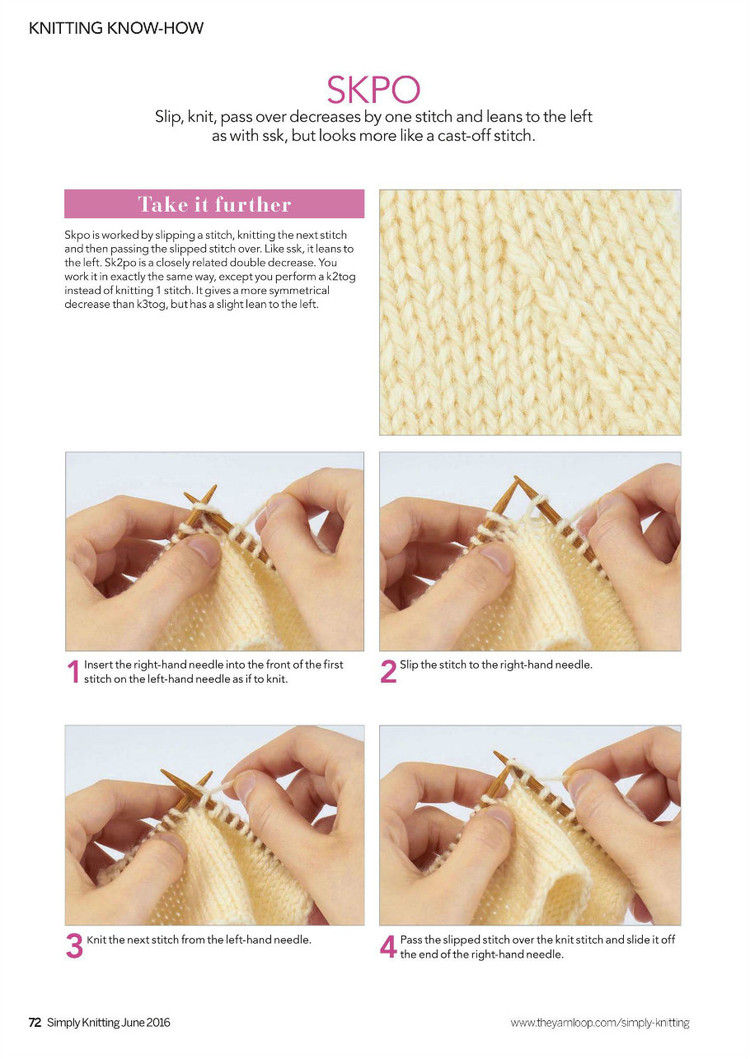 KNITTING KNOW-HOW

SKPO

Slip, knit, pass over decreases by one stitch and leans to the left as with ssk, but looks more like a cast-off stitch.

Take it further

Skpo is worked by slipping a stitch, knitting the next stitch and then passing the slipped stitch over. Like ssk, it leans to the left. Sk2po is a closely related double decrease. You work it in exactly the same way, except you perform a k2tog instead of knitting 1 stitch. It gives a more symmetrical decrease than k3tog, but has a slight lean to the left.

1 Insert the right-hand needle into the front of the first stitch on the left-hand needle as if to knit.

2 Slip the stitch to the right-hand needle.

3 Knit the next stitch from the left-hand needle.

4 Pass the slipped stitch over the knit stitch and slide it off the end of the right-hand needle.

72 Simply Knitting June 2016

www.theyarnloop.com/simply-knitting