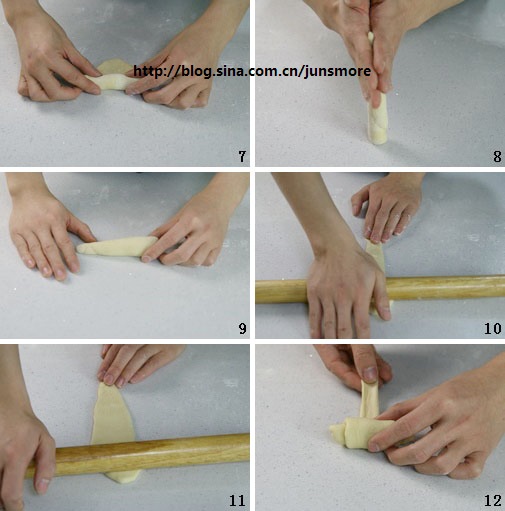 http://blog.sina.com.cn/junsmore

7

8

9

10

11

12