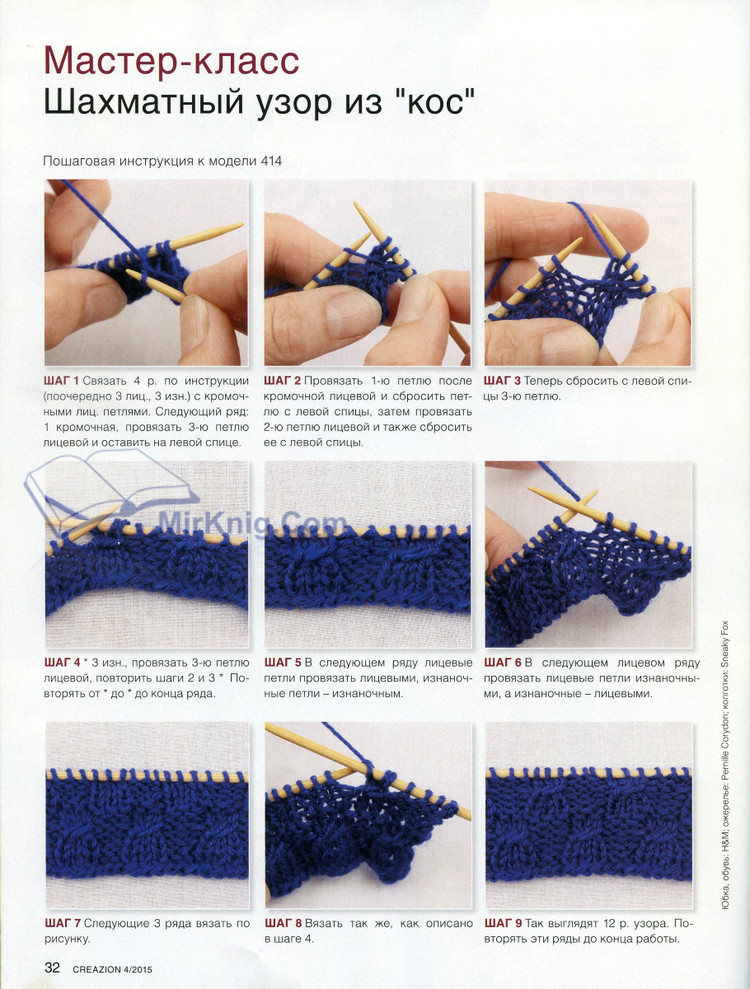 Мастер-класс
Шахматный узор из "кос"

Пошаговая инструкция к модели 414

ШАГ 1 Связать 4 р. по инструкции (поочередно 3 лиц., 3 изн.) с кромочными лиц. петлями. Следующий ряд: 1 кромочная, провязать 3-ю петлю лицевой и оставить на левой спице.

ШАГ 2 Провязать 1-ю петлю после кромочной лицевой и сбросить петлю с левой спицы, затем провязать 2-ю петлю лицевой и также сбросить ее с левой спицы.

ШАГ 3 Теперь сбросить с левой спицы 3-ю петлю.

MirKnig.Com

ШАГ 4 * 3 изн., провязать 3-ю петлю лицевой, повторить шаги 2 и 3 * Повторять от * до * до конца ряда.

ШАГ 5 В следующем ряду лицевые петли провязать лицевыми, изнаночные петли – изнаночным.

ШАГ 6 В следующем лицевом ряду провязать лицевые петли изнаночными, а изнаночные – лицевыми.

ШАГ 7 Следующие 3 ряда вязать по рисунку.

ШАГ 8 Вязать так же, как описано в шаге 4.

ШАГ 9 Так выглядят 12 р. узора. Повторять эти ряды до конца работы.

Юбка, обувь: H&M; ожерелье: Pernille Corydon; колготки: Sneaky Fox

32 CREAZION 4/2015