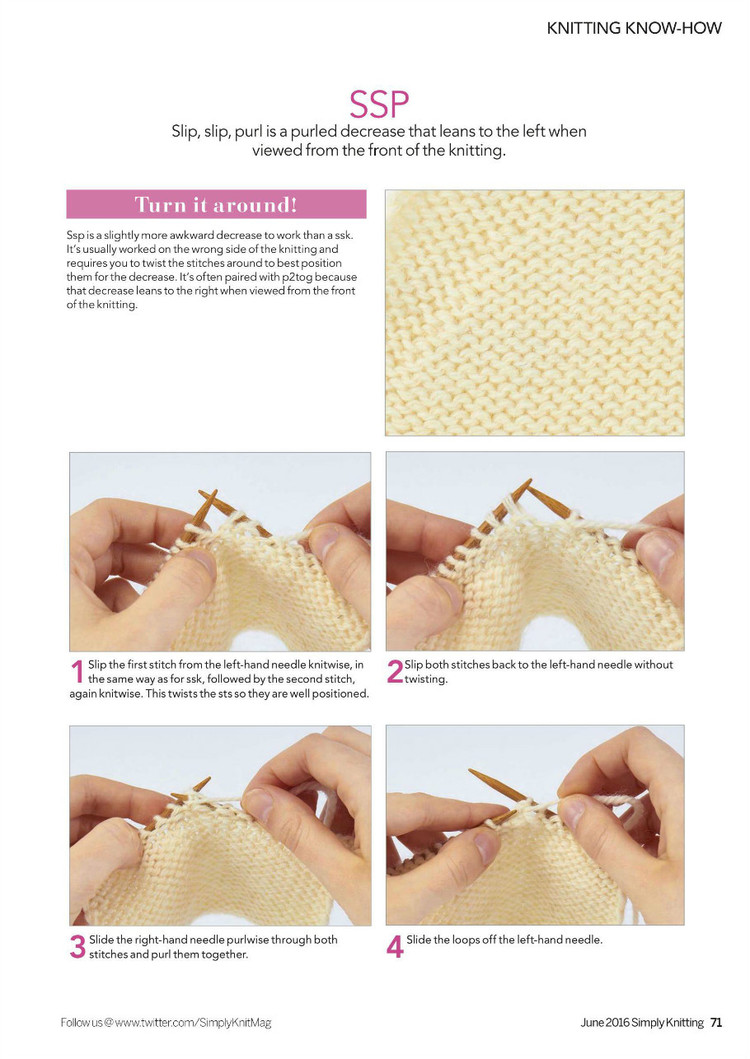 KNITTING KNOW-HOW

SSP

Slip, slip, purl is a purled decrease that leans to the left when viewed from the front of the knitting.

Turn it around!

Ssp is a slightly more awkward decrease to work than a ssk. It's usually worked on the wrong side of the knitting and requires you to twist the stitches around to best position them for the decrease. It's often paired with p2tog because that decrease leans to the right when viewed from the front of the knitting.

1 Slip the first stitch from the left-hand needle knitwise, in the same way as for ssk, followed by the second stitch, again knitwise. This twists the sts so they are well positioned.

2 Slip both stitches back to the left-hand needle without twisting.

3 Slide the right-hand needle purlwise through both stitches and purl them together.

4 Slide the loops off the left-hand needle.

Follow us @ www.twitter.com/SimplyKnitMag

June 2016 Simply Knitting 71